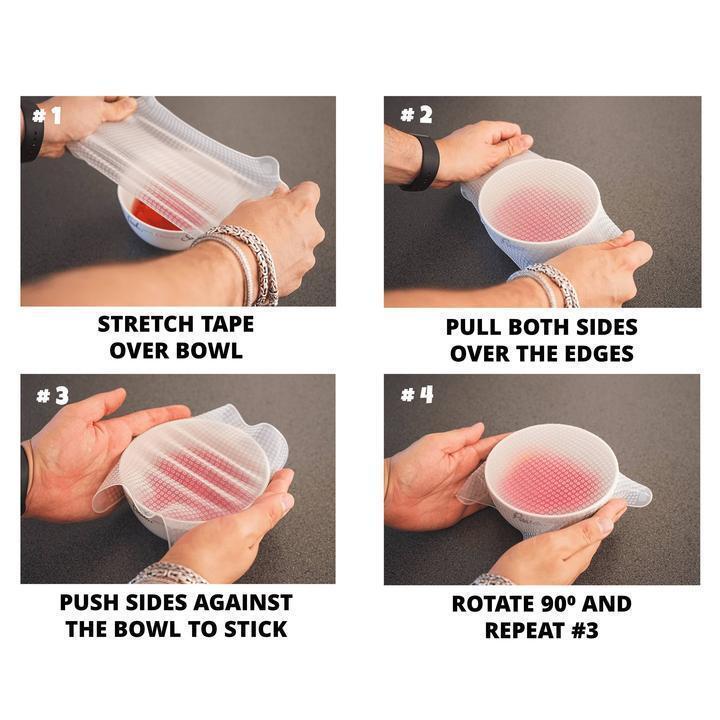 #1

STRETCH TAPE OVER BOWL

#2

PULL BOTH SIDES OVER THE EDGES

#3

PUSH SIDES AGAINST THE BOWL TO STICK

#4

ROTATE 90º AND REPEAT #3