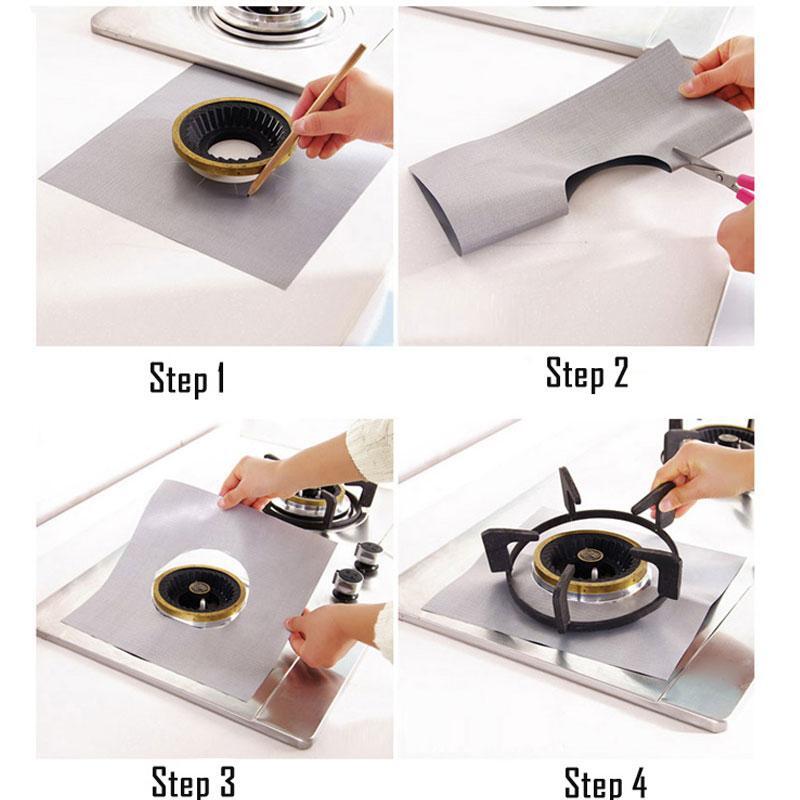 Step 1

Step 2

Step 3

Step 4