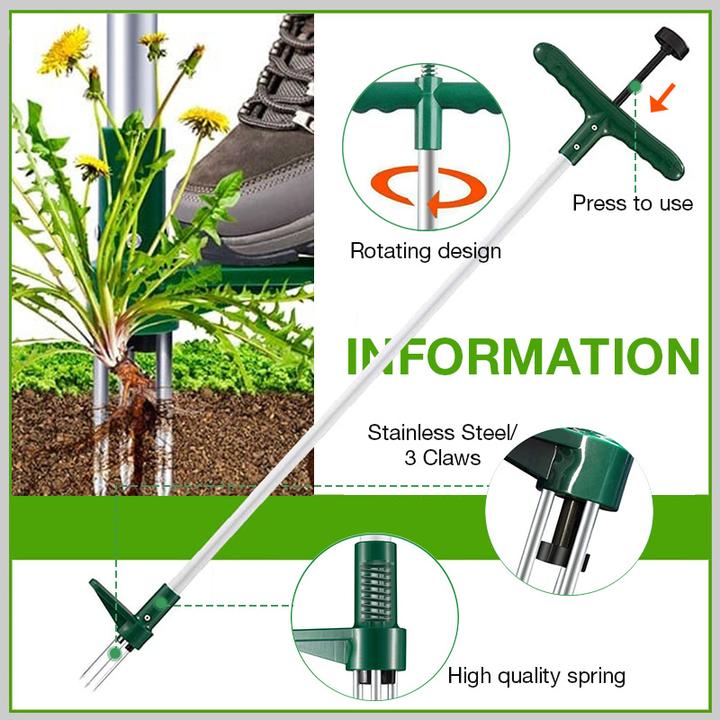 Press to use

Rotating design

INFORMATION

Stainless Steel/
3 Claws

High quality spring